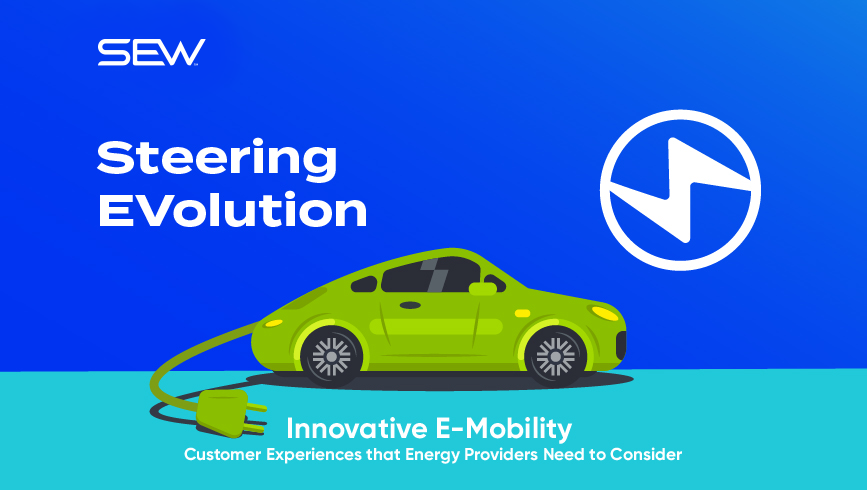 SEW

Steering EVolution

Innovative E-Mobility
Customer Experiences that Energy Providers Need to Consider